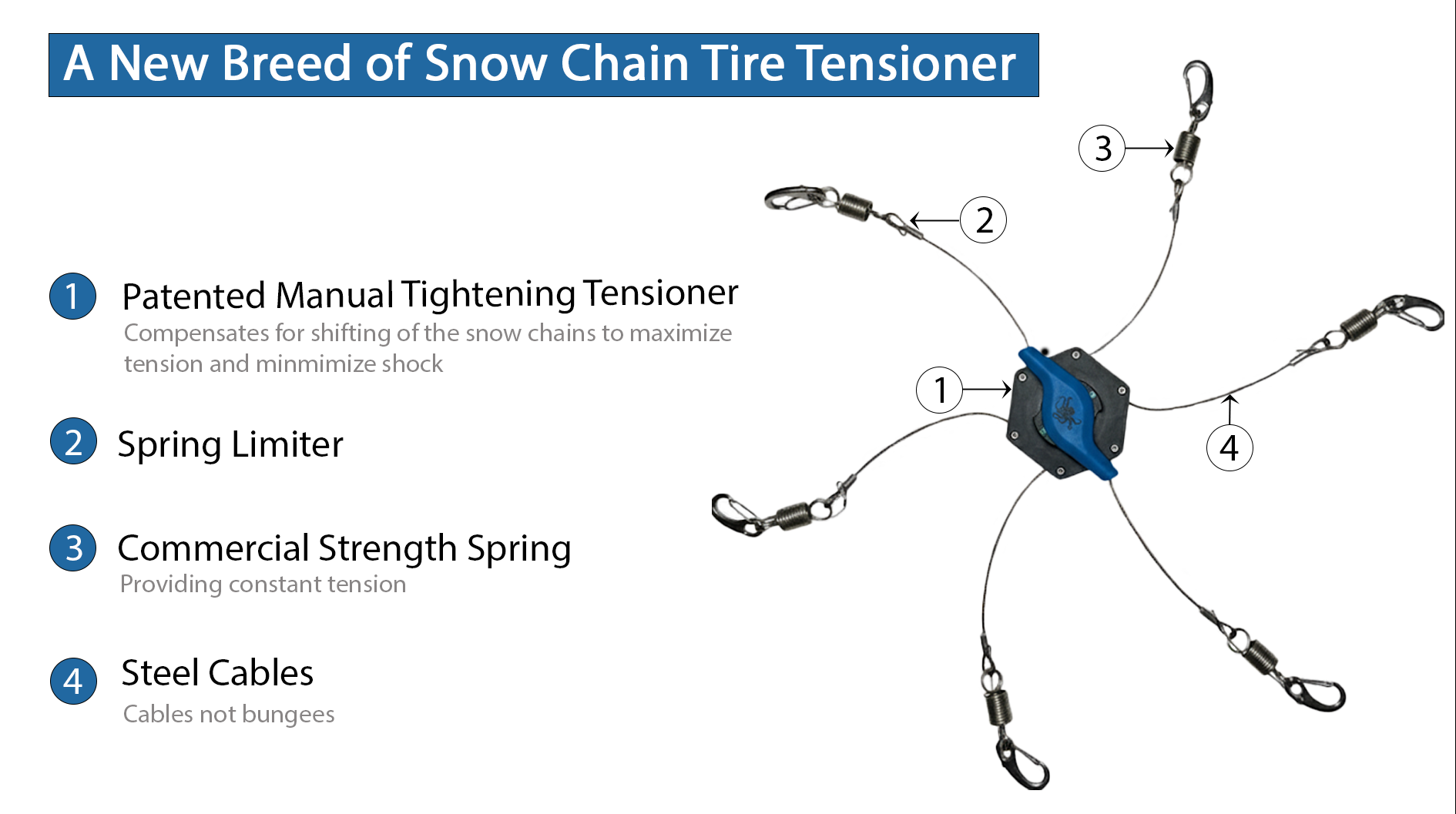 A New Breed of Snow Chain Tire Tensioner

1 Patented Manual Tightening Tensioner
Compensates for shifting of the snow chains to maximize tension and minmimize shock

2 Spring Limiter

3 Commercial Strength Spring
Providing constant tension

4 Steel Cables
Cables not bungees

3

2

1

4